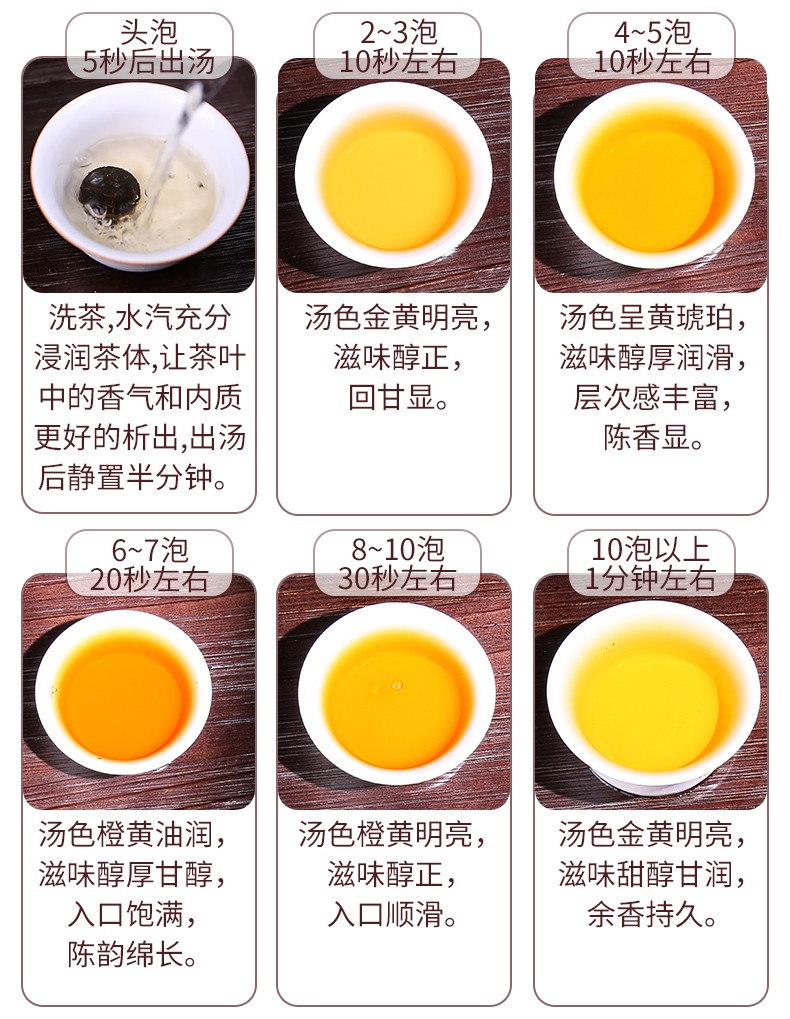 头泡
5秒后出汤

洗茶,水汽充分浸润茶体,让茶叶中的香气和内质更好的析出,出汤后静置半分钟。

2~3泡
10秒左右

汤色金黄明亮,
滋味醇正,
回甘显。

4~5泡
10秒左右

汤色呈黄琥珀,
滋味醇厚润滑,
层次感丰富,
陈香显。

6~7泡
20秒左右

汤色橙黄油润,
滋味醇厚甘醇,
入口饱满,
陈韵绵长。

8~10泡
30秒左右

汤色橙黄明亮,
滋味醇正,
入口顺滑。

10泡以上
1分钟左右

汤色金黄明亮,
滋味甜醇甘润,
余香持久。